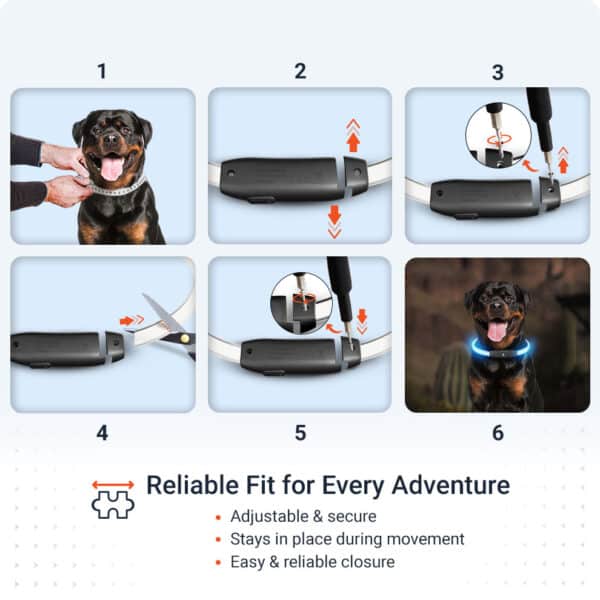 1

2

3

4

5

6

Reliable Fit for Every Adventure

• Adjustable & secure
• Stays in place during movement
• Easy & reliable closure